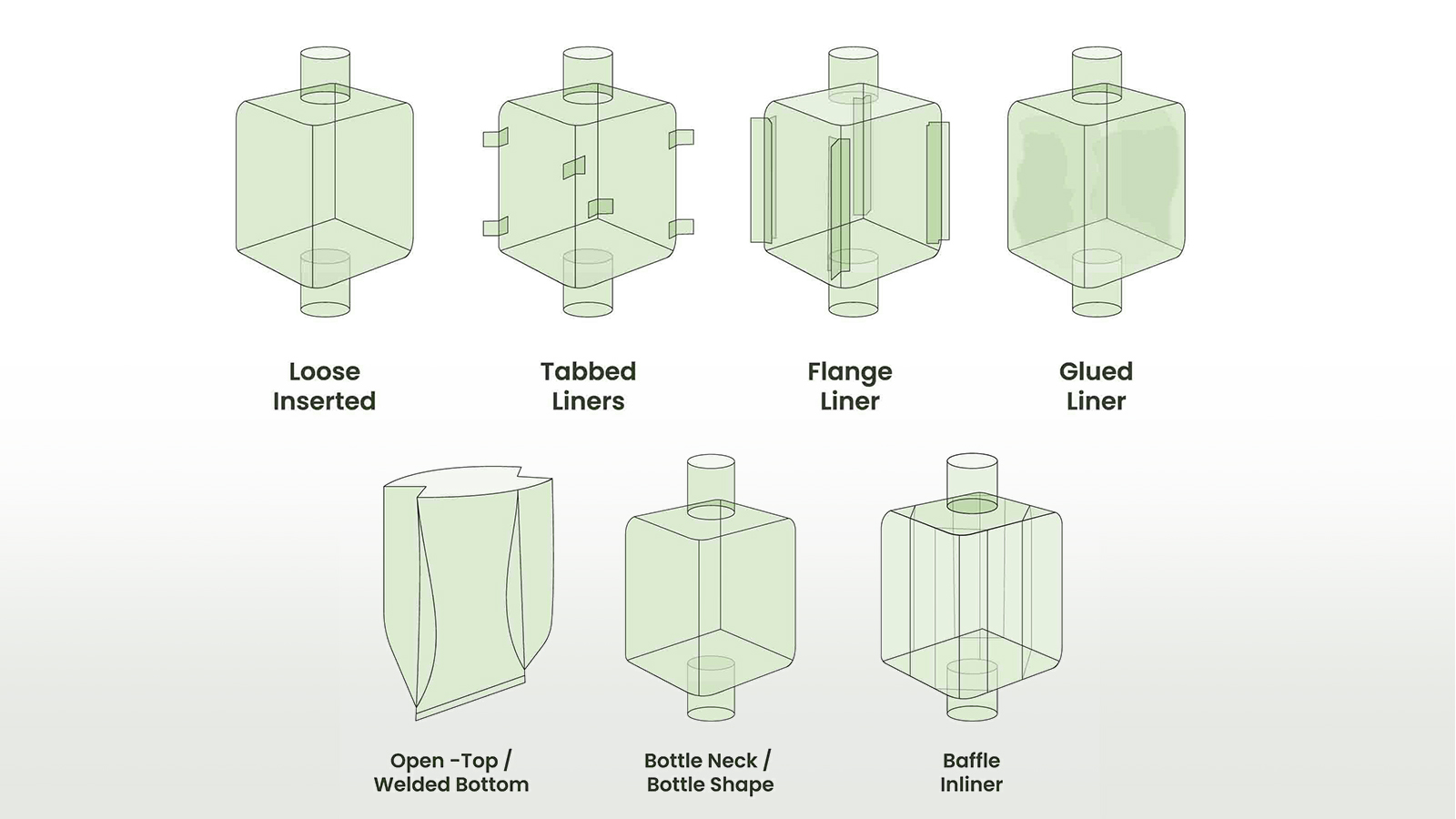 Loose Inserted

Tabbed Liners

Flange Liner

Glued Liner

Open -Top / Welded Bottom

Bottle Neck / Bottle Shape

Baffle Inliner